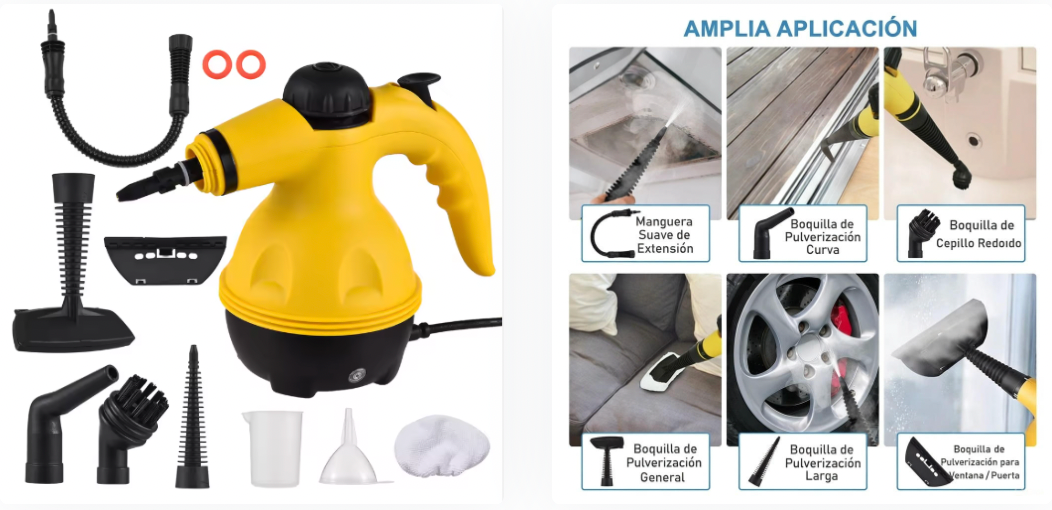 AMPLIA APLICACIÓN

Manguera Suave de Extensión

Boquilla de Pulverización Curva

Boquilla de Cepillo Redoido

Boquilla de Pulverización General

Boquilla de Pulverización Larga

Boquilla de Pulverización para Ventana / Puerta